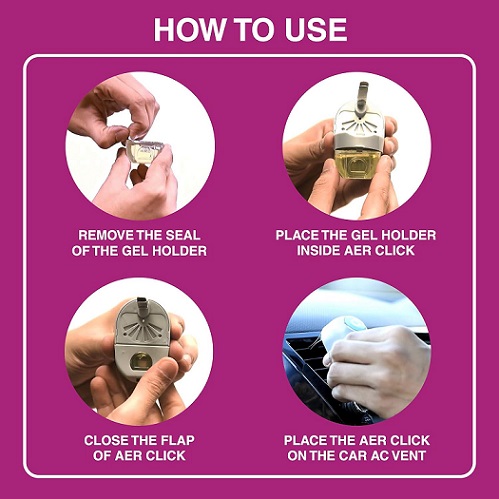 HOW TO USE

REMOVE THE SEAL OF THE GEL HOLDER

PLACE THE GEL HOLDER INSIDE AER CLICK

CLOSE THE FLAP OF AER CLICK

PLACE THE AER CLICK ON THE CAR AC VENT