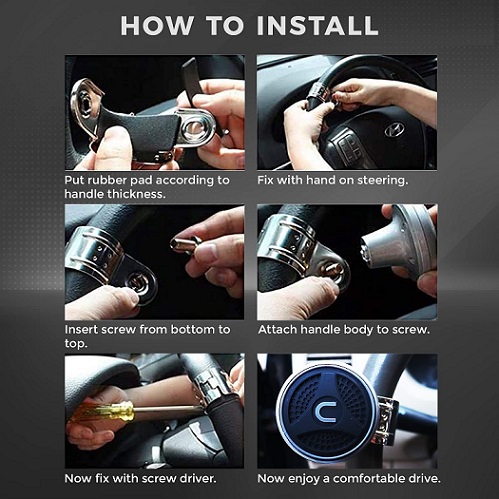 HOW TO INSTALL

Put rubber pad according to handle thickness.

Fix with hand on steering.

Insert screw from bottom to top.

Attach handle body to screw.

Now fix with screw driver.

Now enjoy a comfortable drive.