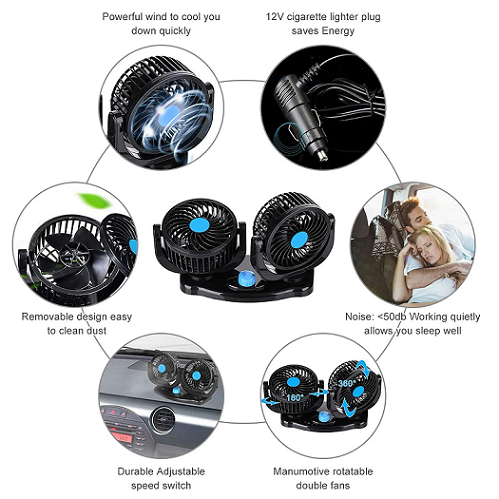 Powerful wind to cool you down quickly

12V cigarette lighter plug saves Energy

Removable design easy to clean dust

Noise: <50db Working quietly allows you sleep well

180°

360°

Durable Adjustable speed switch

Manumotive rotatable double fans