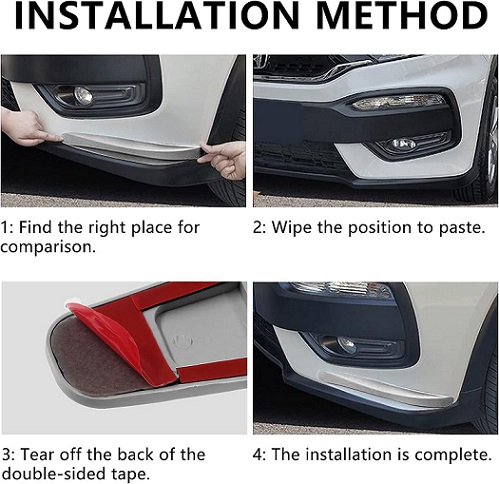 INSTALLATION METHOD

1: Find the right place for comparison.

2: Wipe the position to paste.

3: Tear off the back of the double-sided tape.

4: The installation is complete.