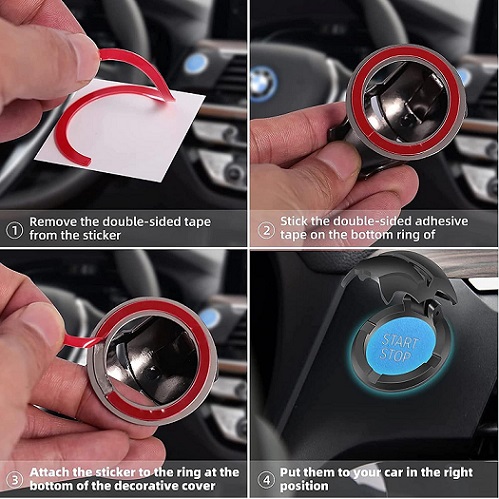 ① Remove the double-sided tape from the sticker

② Stick the double-sided adhesive tape on the bottom ring of

③ Attach the sticker to the ring at the bottom of the decorative cover

START STOP

④ Put them to your car in the right position