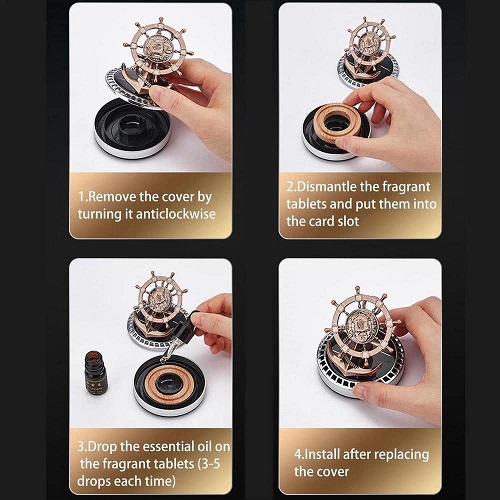 1.Remove the cover by turning it anticlockwise

2.Dismantle the fragrant tablets and put them into the card slot

3.Drop the essential oil on the fragrant tablets (3-5 drops each time)

4.Install after replacing the cover