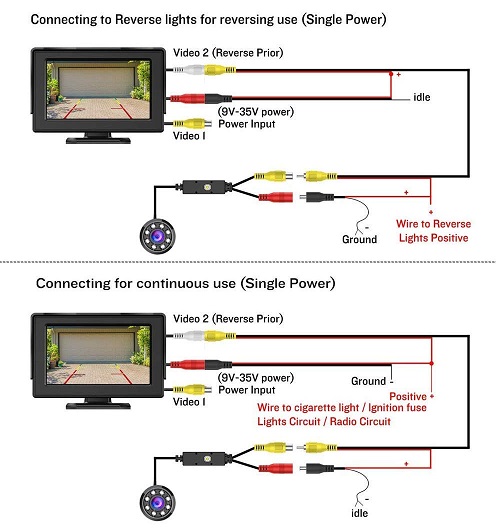 Connecting to Reverse lights for reversing use (Single Power)

Video 2 (Reverse Prior)

+

idle

(9V-35V power)
Power Input

Video I

+

+

-

Ground

Wire to Reverse
Lights Positive

Connecting for continuous use (Single Power)

Video 2 (Reverse Prior)

(9V-35V power)
Power Input

Video I

Ground -

Positive +

Wire to cigarette light / Ignition fuse
Lights Circuit / Radio Circuit

+

-

idle