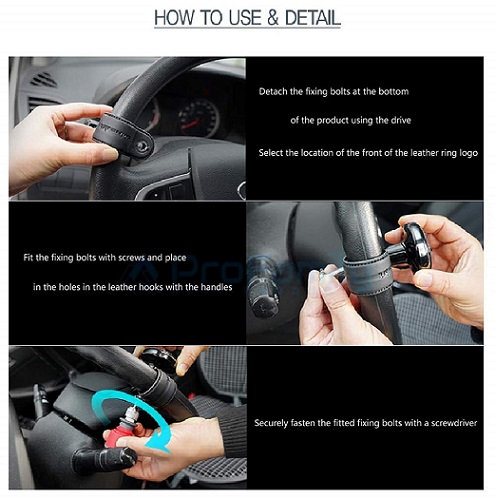 HOW TO USE & DETAIL

Detach the fixing bolts at the bottom

of the product using the drive

Select the location of the front of the leather ring logo

Fit the fixing bolts with screws and place

in the holes in the leather hooks with the handles

Securely fasten the fitted fixing bolts with a screwdriver