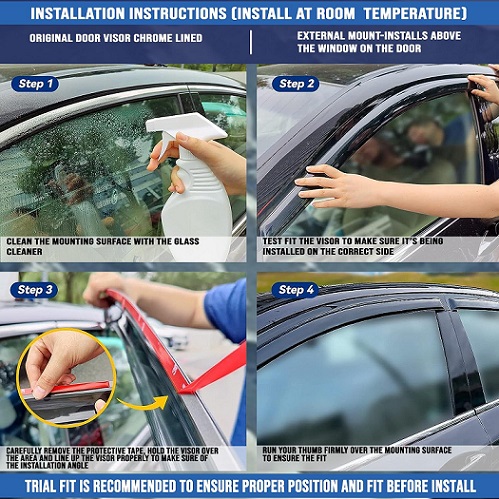 INSTALLATION INSTRUCTIONS (INSTALL AT ROOM TEMPERATURE)

ORIGINAL DOOR VISOR CHROME LINED

EXTERNAL MOUNT-INSTALLS ABOVE THE WINDOW ON THE DOOR

Step 1

CLEAN THE MOUNTING SURFACE WITH THE GLASS CLEANER

Step 2

TEST FIT THE VISOR TO MAKE SURE IT'S BEING INSTALLED ON THE CORRECT SIDE

Step 3

CAREFULLY REMOVE THE PROTECTIVE TAPE, HOLD THE VISOR OVER THE AREA AND LINE UP THE VISOR PROPERLY TO MAKE SURE OF THE INSTALLATION ANGLE

Step 4

RUN YOUR THUMB FIRMLY OVER THE MOUNTING SURFACE TO ENSURE THE FIT

TRIAL FIT IS RECOMMENDED TO ENSURE PROPER POSITION AND FIT BEFORE INSTALL