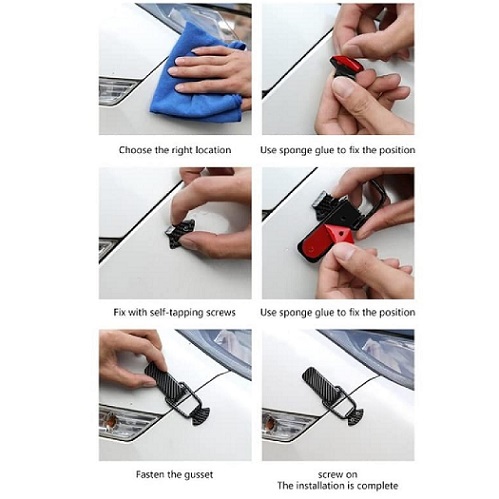 Choose the right location

Use sponge glue to fix the position

Fix with self-tapping screws

Use sponge glue to fix the position

Fasten the gusset

screw on
The installation is complete